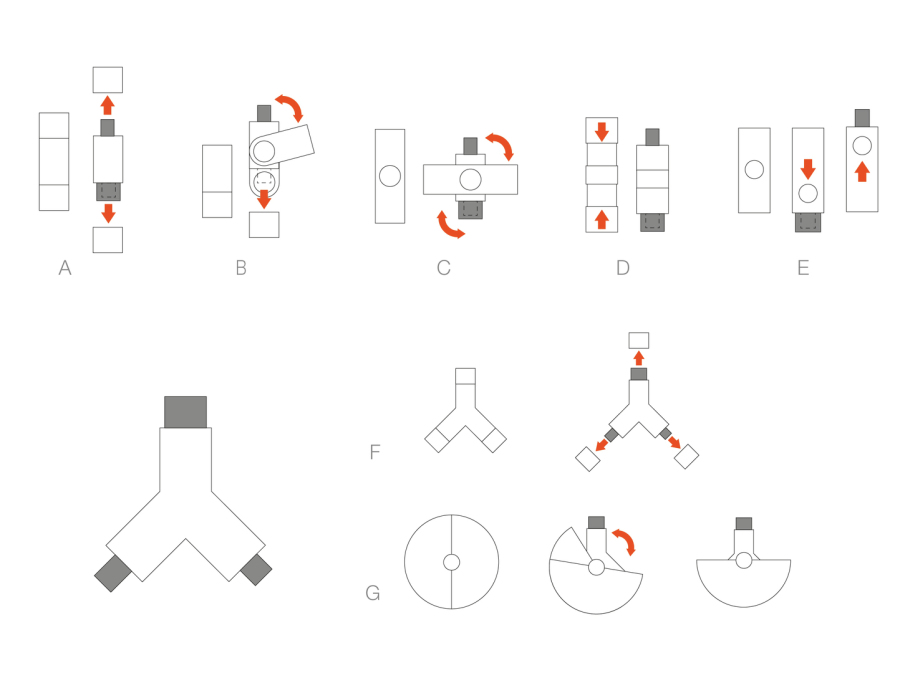 A
B
C
D
E
F
G